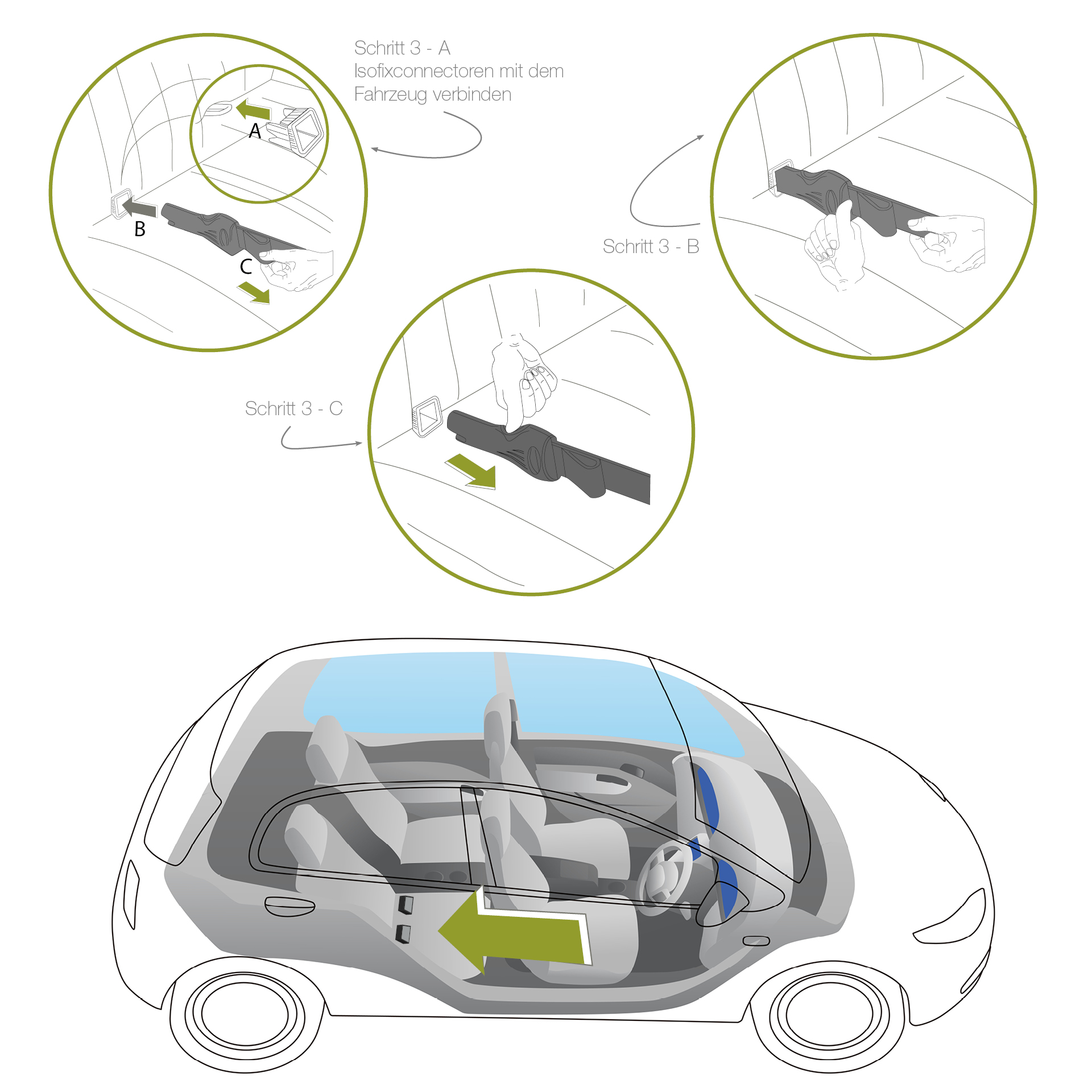 Schritt 3 - A
Isofixconnectoren mit dem Fahrzeug verbinden

A

B

C

Schritt 3 - B

Schritt 3 - C